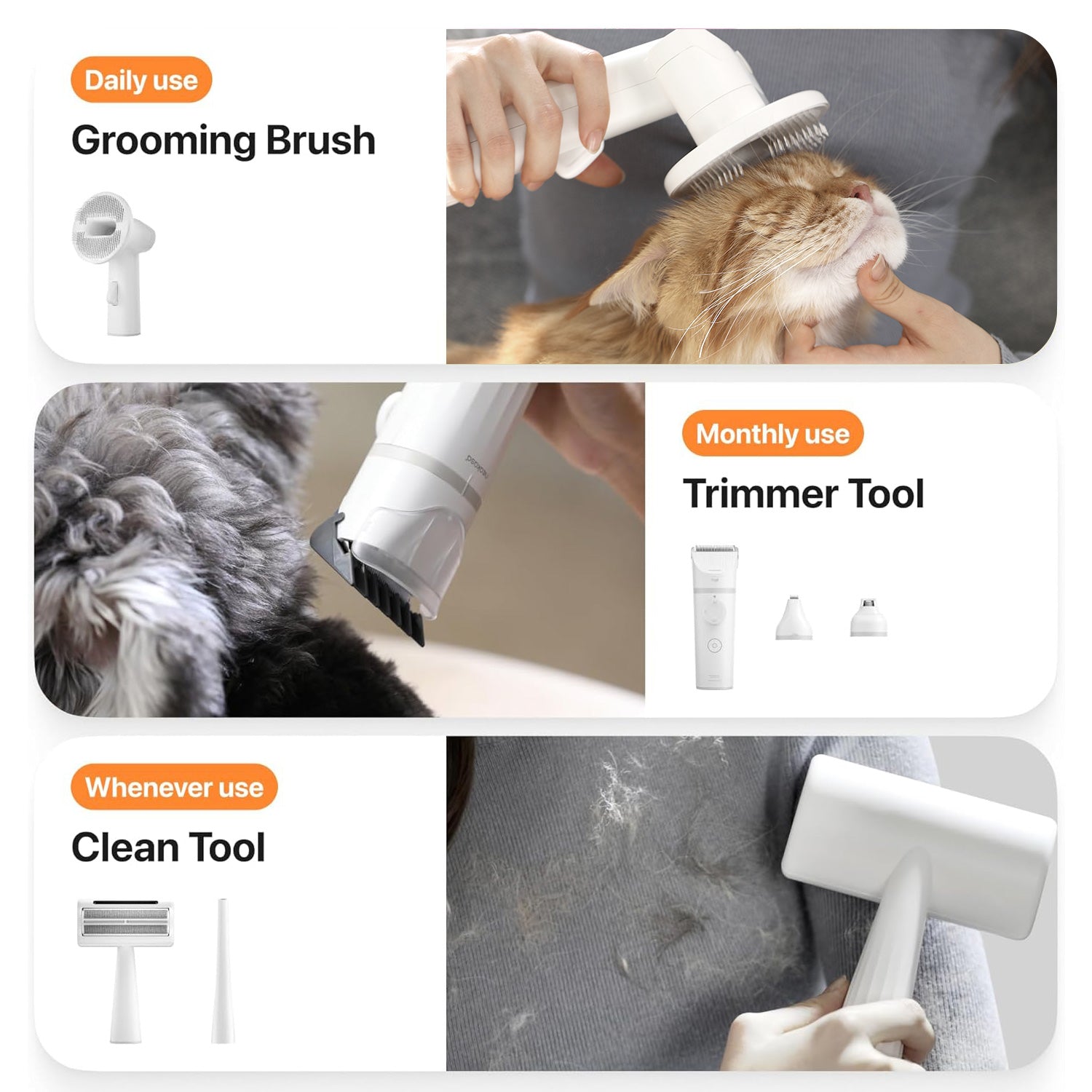 Daily use

Grooming Brush

Monthly use

Trimmer Tool

Whenever use

Clean Tool