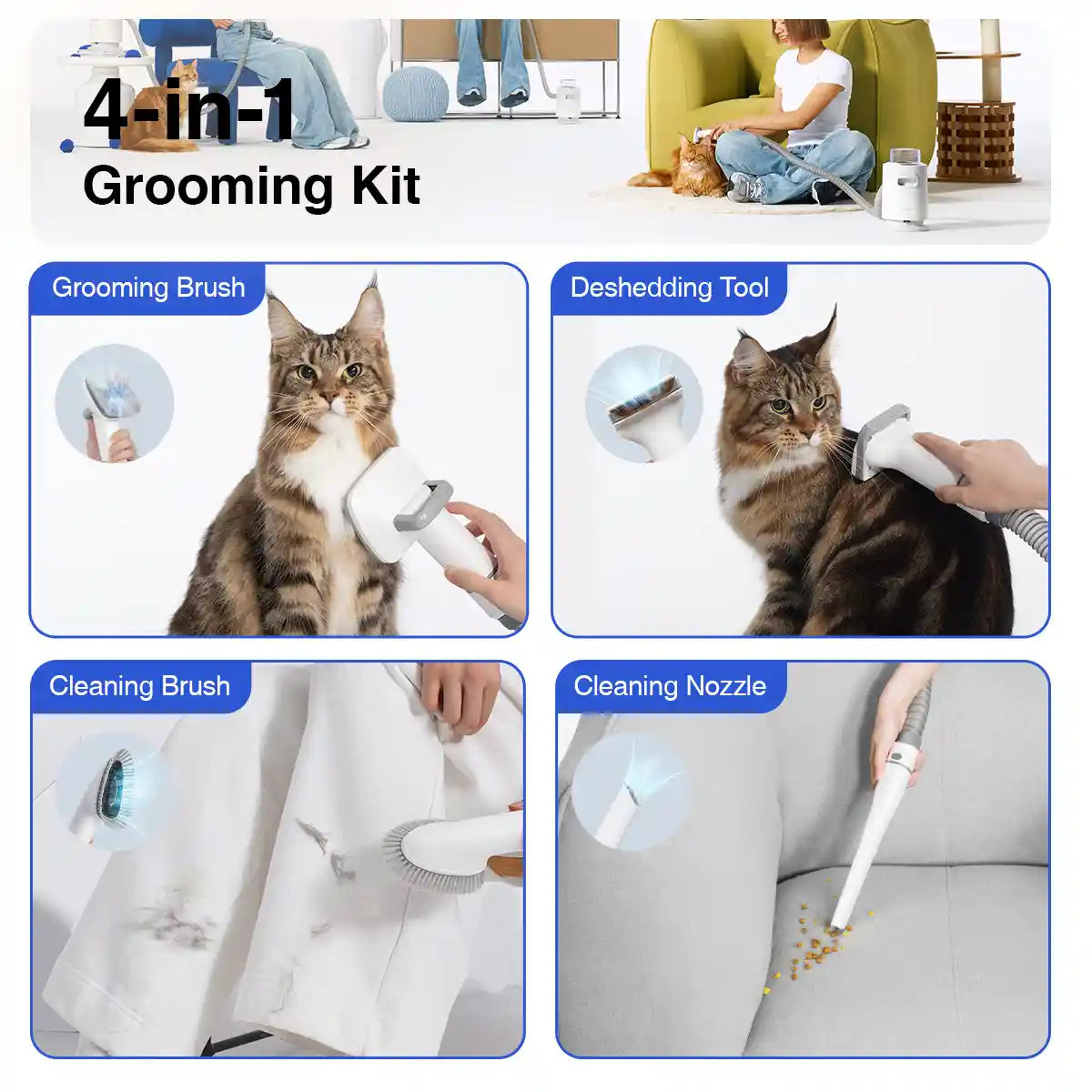 4-in-1
Grooming Kit

Grooming Brush

Deshedding Tool

Cleaning Brush

Cleaning Nozzle