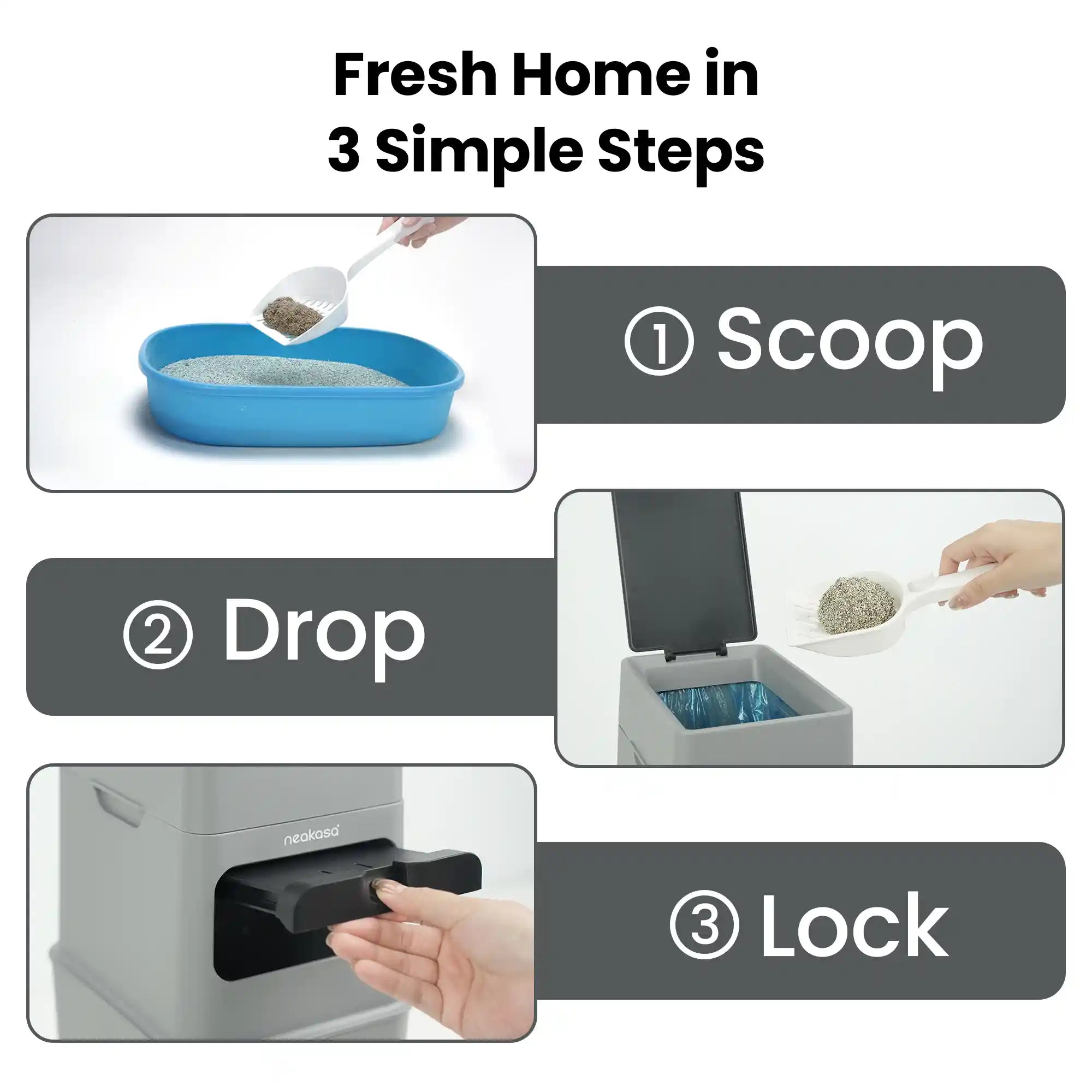 Fresh Home in 3 Simple Steps

① Scoop

② Drop

neakasa

③ Lock