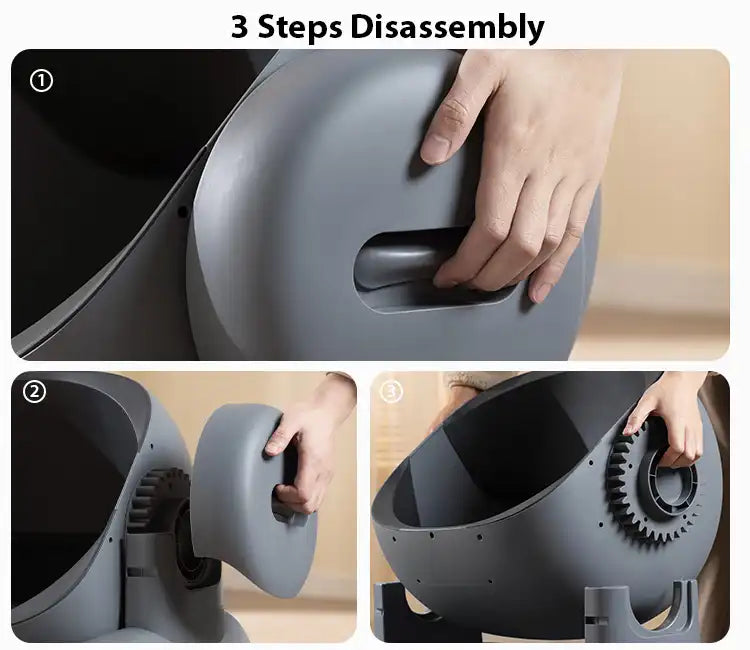 3 Steps Disassembly

①

②

③