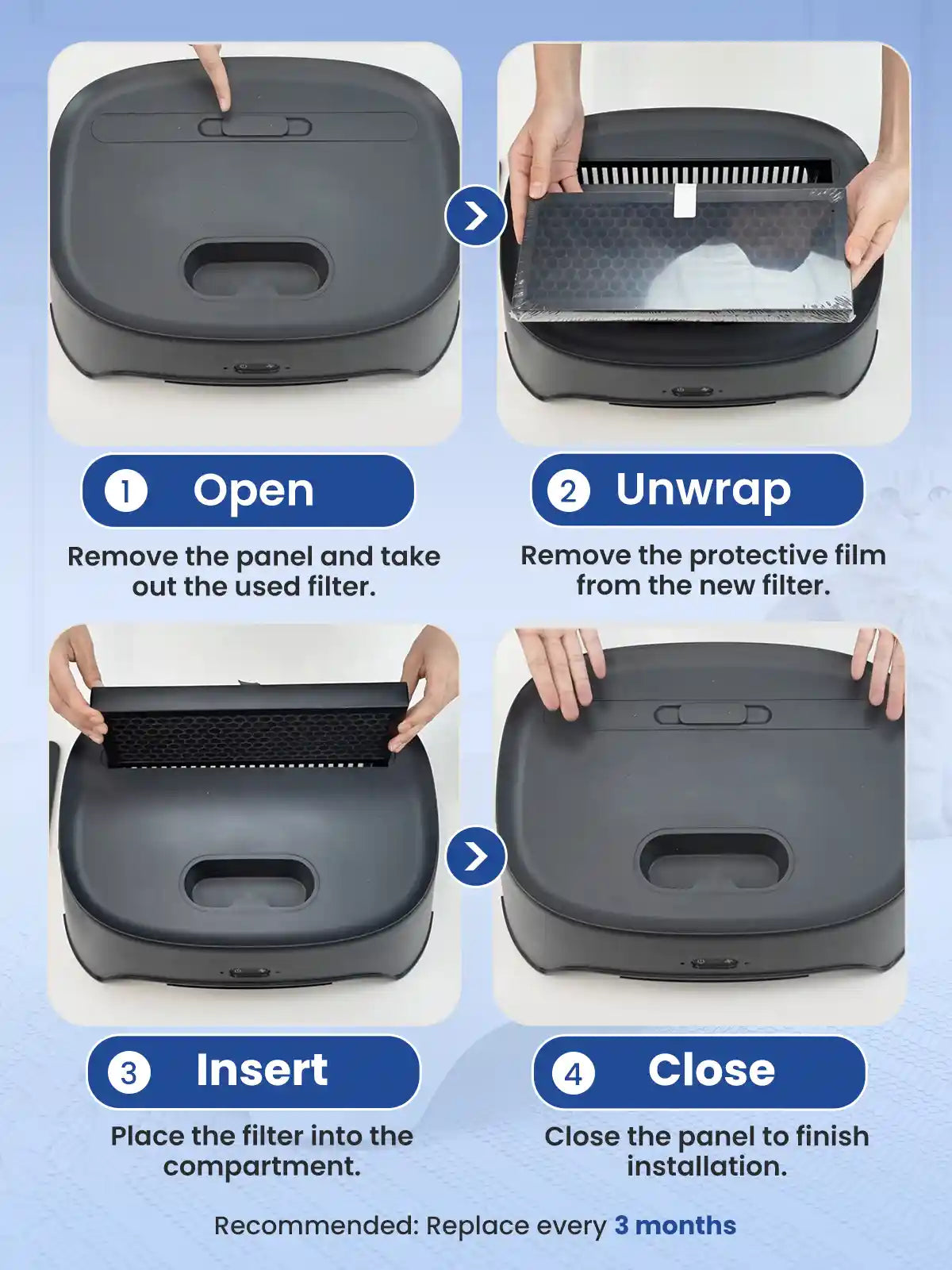 1 Open

Remove the panel and take out the used filter.

2 Unwrap

Remove the protective film from the new filter.

3 Insert

Place the filter into the compartment.

4 Close

Close the panel to finish installation.

Recommended: Replace every 3 months